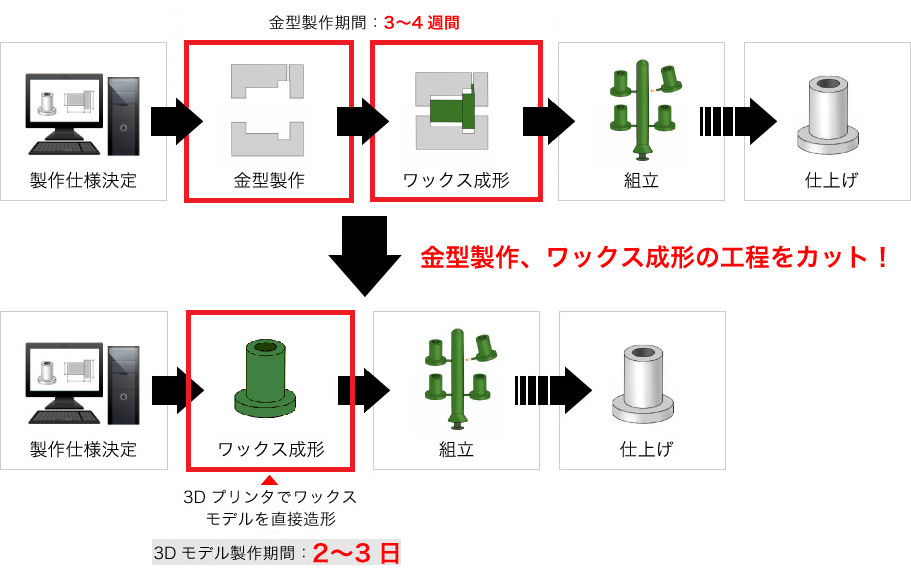 金型製作期間：3〜4 週間

製作仕様決定

金型製作

ワックス成形

組立

仕上げ

金型製作、ワックス成形の工程をカット！

製作仕様決定

ワックス成形

組立

仕上げ

3D プリンタでワックスモデルを直接造形

3D モデル製作期間：2〜3 日